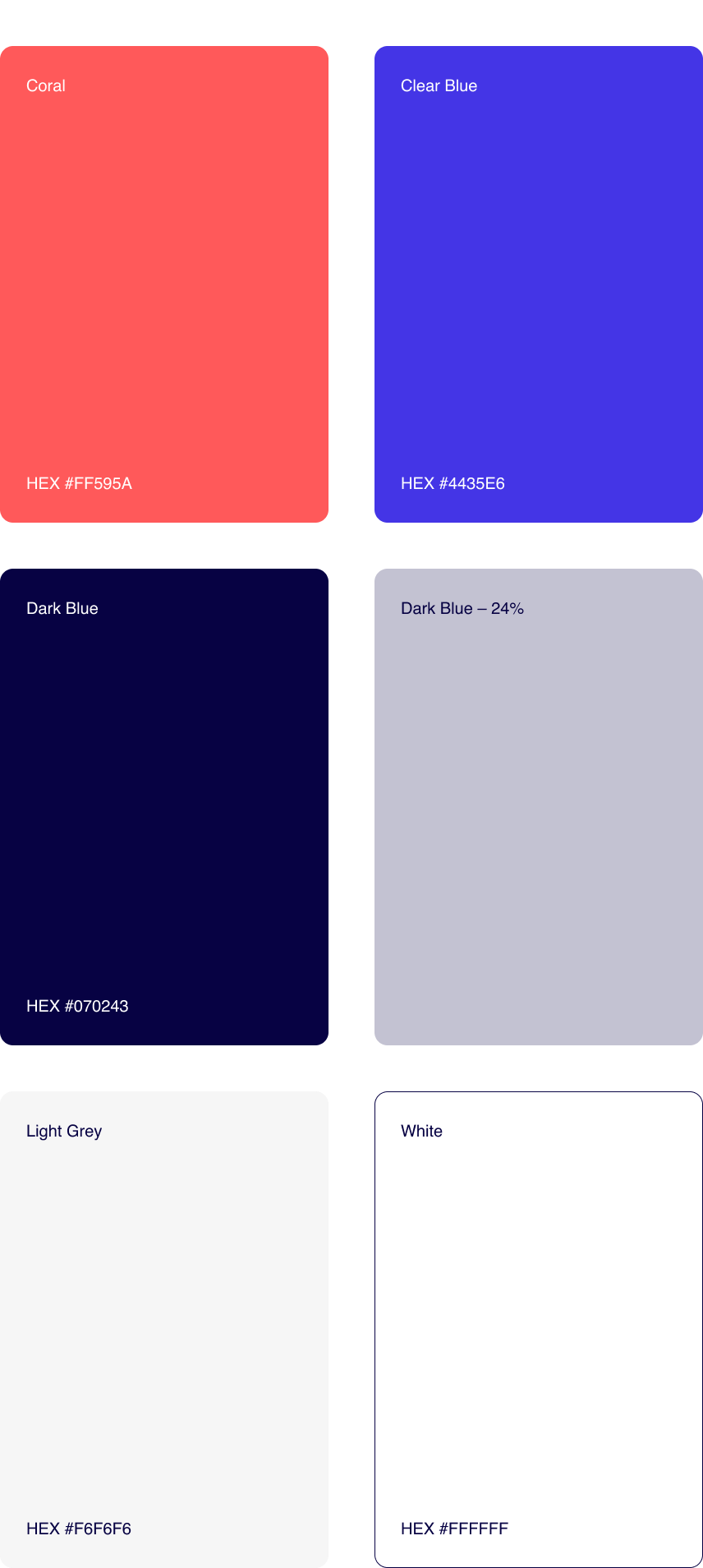 Coral

HEX #FF595A

Clear Blue

HEX #4435E6

Dark Blue

HEX #070243

Dark Blue – 24%

Light Grey

HEX #F6F6F6

White

HEX #FFFFFF